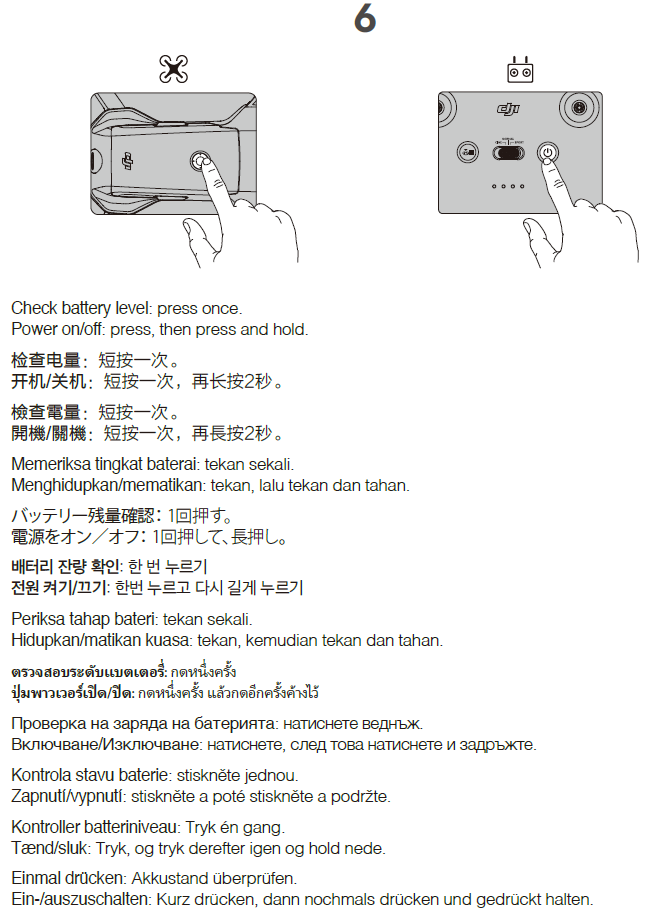 6

Check battery level: press once.
Power on/off: press, then press and hold.

检查电量：短按一次。
开机/关机：短按一次，再长按2秒。

檢查電量：短按一次。
開機/關機：短按一次，再長按2秒。

Memeriksa tingkat baterai: tekan sekali.
Menghidupkan/mematikan: tekan, lalu tekan dan tahan.

バッテリー残量確認：1回押す。
電源をオン／オフ：1回押して、長押し。

배터리 잔량 확인: 한 번 누르기
전원 켜기/끄기: 한번 누르고 다시 길게 누르기

Periksa tahap bateri: tekan sekali.
Hidupkan/matikan kuasa: tekan, kemudian tekan dan tahan.

ตรวจสอบระดับแบตเตอรี่: กดหนึ่งครั้ง
ปุ่มพาวเวอร์เปิด/ปิด: กดหนึ่งครั้ง แล้วกดอีกครั้งค้างไว้

Проверка на заряда на батерията: натиснете веднъж.
Включване/Изключване: натиснете, след това натиснете и задръжте.

Kontrola stavu baterie: stiskněte jednou.
Zapnutí/vypnutí: stiskněte a poté stiskněte a podržte.

Kontroller batteriniveau: Tryk én gang.
Tænd/sluk: Tryk, og tryk derefter igen og hold nede.

Einmal drücken: Akkustand überprüfen.
Ein-/auszuschalten: Kurz drücken, dann nochmals drücken und gedrückt halten.